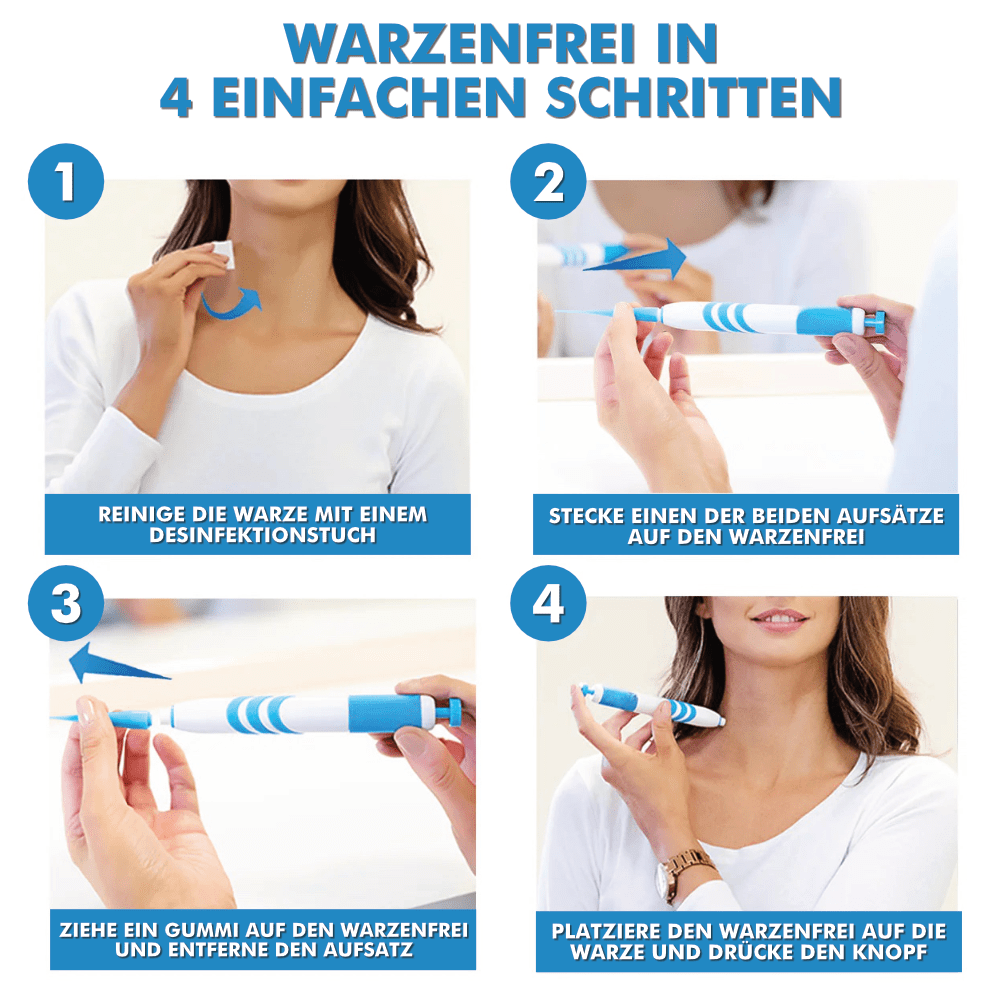 WARZENFREI IN 4 EINFACHEN SCHRITTEN

1

REINIGE DIE WARZE MIT EINEM DESINFEKTIONSTUCH

2

STECKE EINEN DER BEIDEN AUFSÄTZE AUF DEN WARZENFREI

3

ZIEHE EIN GUMMI AUF DEN WARZENFREI UND ENTFERNE DEN AUFSATZ

4

PLATZIERE DEN WARZENFREI AUF DIE WARZE UND DRÜCKE DEN KNOPF