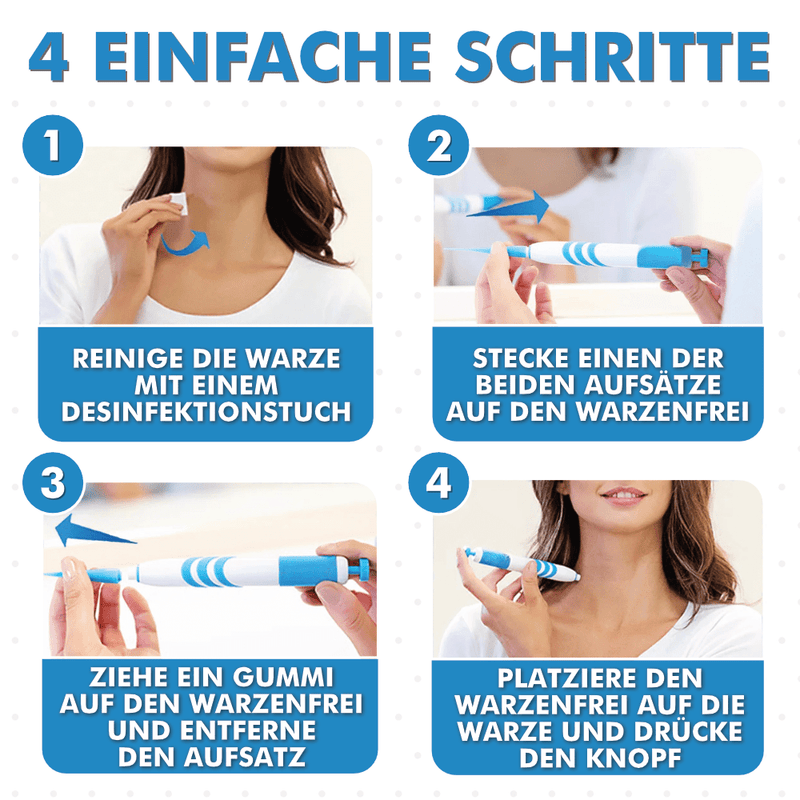 4 EINFACHE SCHRITTE

1

REINIGE DIE WARZE MIT EINEM DESINFEKTIONSTUCH

2

STECKE EINEN DER BEIDEN AUFSÄTZE AUF DEN WARZENFREI

3

ZIEHE EIN GUMMI AUF DEN WARZENFREI UND ENTFERNE DEN AUFSATZ

4

PLATZIERE DEN WARZENFREI AUF DIE WARZE UND DRÜCKE DEN KNOPF