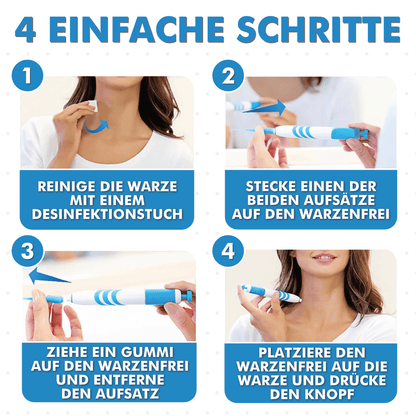 4 EINFACHE SCHRITTE

1

REINIGE DIE WARZE MIT EINEM DESINFEKTIONSTUCH

2

STECKE EINEN DER BEIDEN AUFSÄTZE AUF DEN WARZENFREI

3

ZIEHE EIN GUMMI AUF DEN WARZENFREI UND ENTFERNE DEN AUFSATZ

4

PLATZIERE DEN WARZENFREI AUF DIE WARZE UND DRÜCKE DEN KNOPF