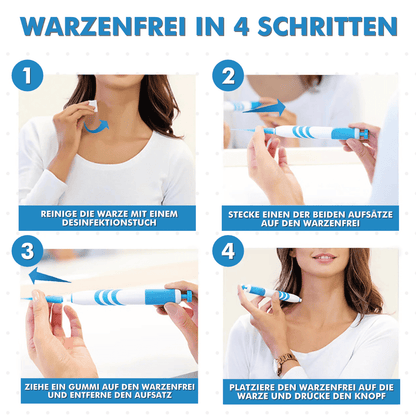 WARZENFREI IN 4 SCHRITTEN

1

REINIGE DIE WARZE MIT EINEM DESINFEKTIONSTUCH

2

STECKE EINEN DER BEIDEN AUFSÄTZE AUF DEN WARZENFREI

3

ZIEHE EIN GUMMI AUF DEN WARZENFREI UND ENTFERNE DEN AUFSATZ

4

PLATZIERE DEN WARZENFREI AUF DIE WARZE UND DRÜCKE DEN KNOPF