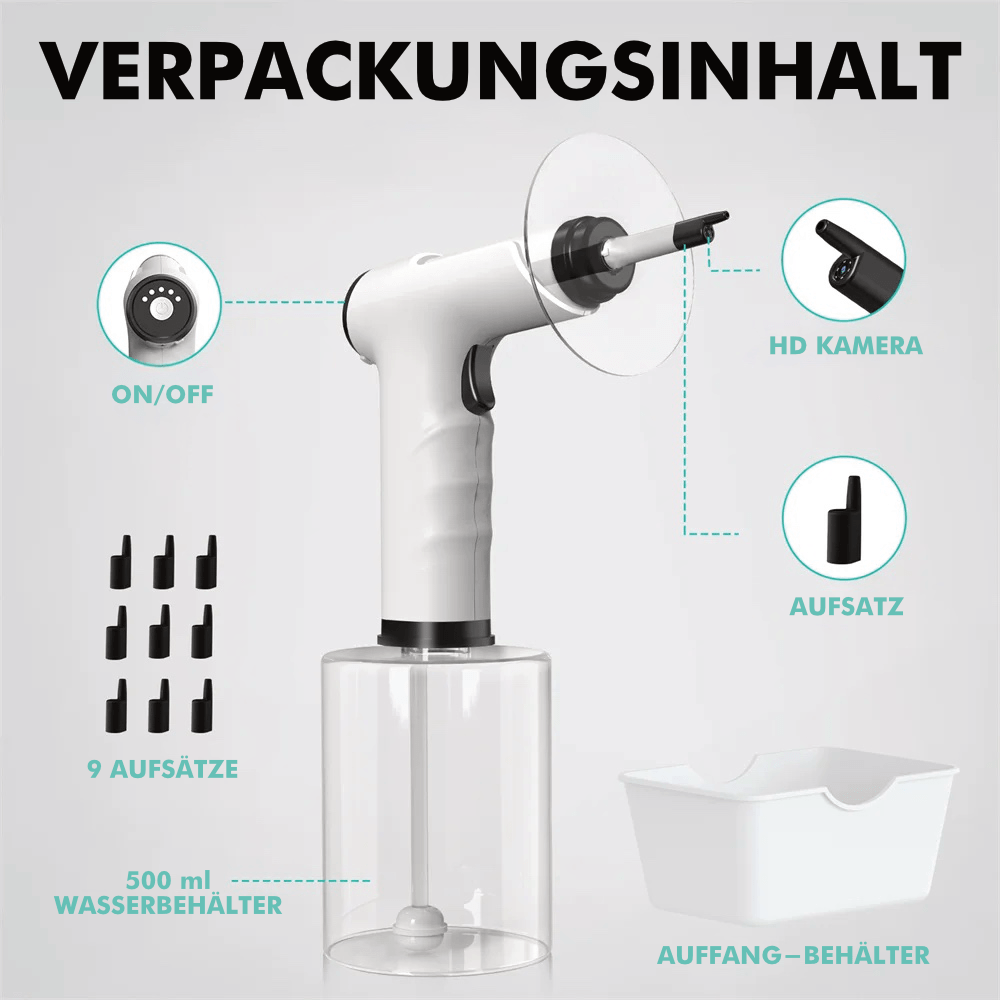 VERPACKUNGSINHALT

ON/OFF

HD KAMERA

AUFSATZ

9 AUFSÄTZE

500 ml
WASSERBEHÄLTER

AUFFANG–BEHÄLTER