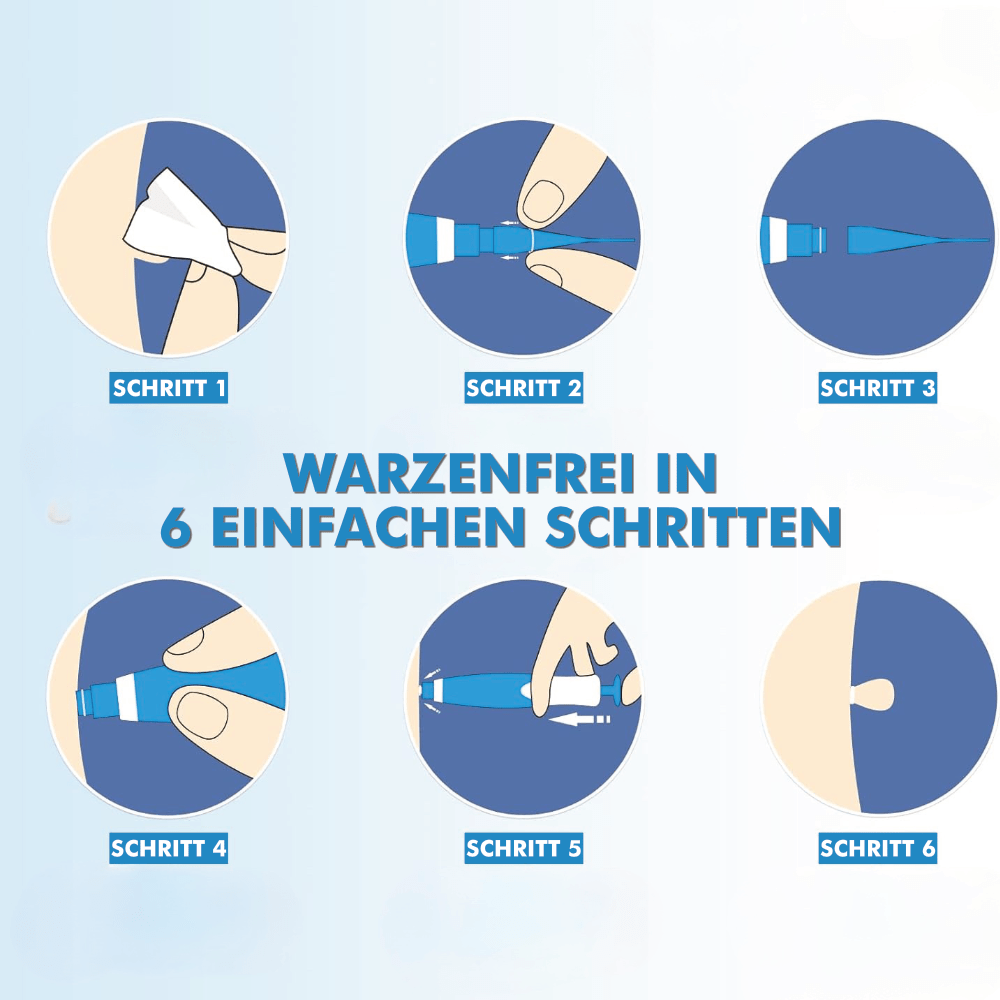 SCHRITT 1

SCHRITT 2

SCHRITT 3

WARZENFREI IN
6 EINFACHEN SCHRITTEN

SCHRITT 4

SCHRITT 5

SCHRITT 6