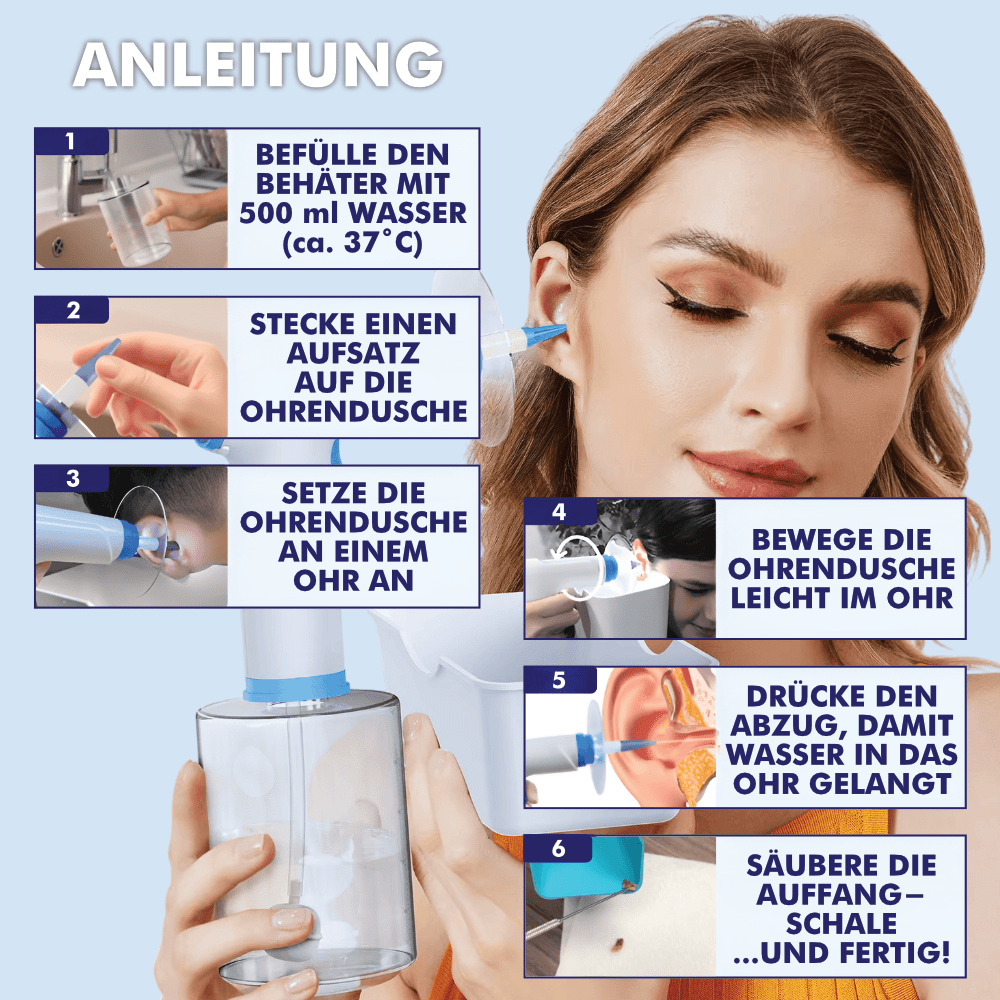 ANLEITUNG

1
BEFÜLLE DEN BEHÄTER MIT 500 ml WASSER (ca. 37°C)

2
STECKE EINEN AUFSATZ AUF DIE OHRENDUSCHE

3
SETZE DIE OHRENDUSCHE AN EINEM OHR AN

4
BEWEGE DIE OHRENDUSCHE LEICHT IM OHR

5
DRÜCKE DEN ABZUG, DAMIT WASSER IN DAS OHR GELANGT

6
SÄUBERE DIE AUFFANG–SCHALE ...UND FERTIG!