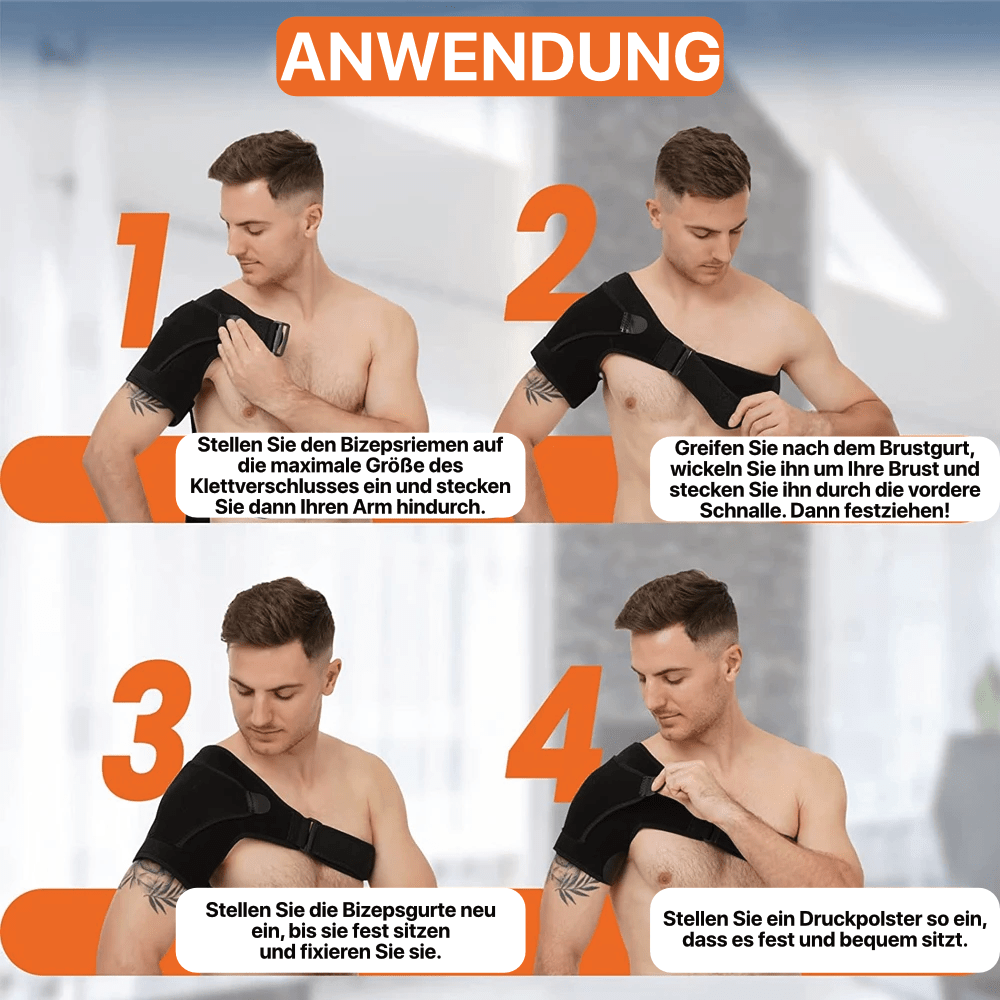 ANWENDUNG

1

Stellen Sie den Bizepsriemen auf die maximale Größe des Klettverschlusses ein und stecken Sie dann Ihren Arm hindurch.

2

Greifen Sie nach dem Brustgurt, wickeln Sie ihn um Ihre Brust und stecken Sie ihn durch die vordere Schnalle. Dann festziehen!

3

Stellen Sie die Bizepsgurte neu ein, bis sie fest sitzen und fixieren Sie sie.

4

Stellen Sie ein Druckpolster so ein, dass es fest und bequem sitzt.