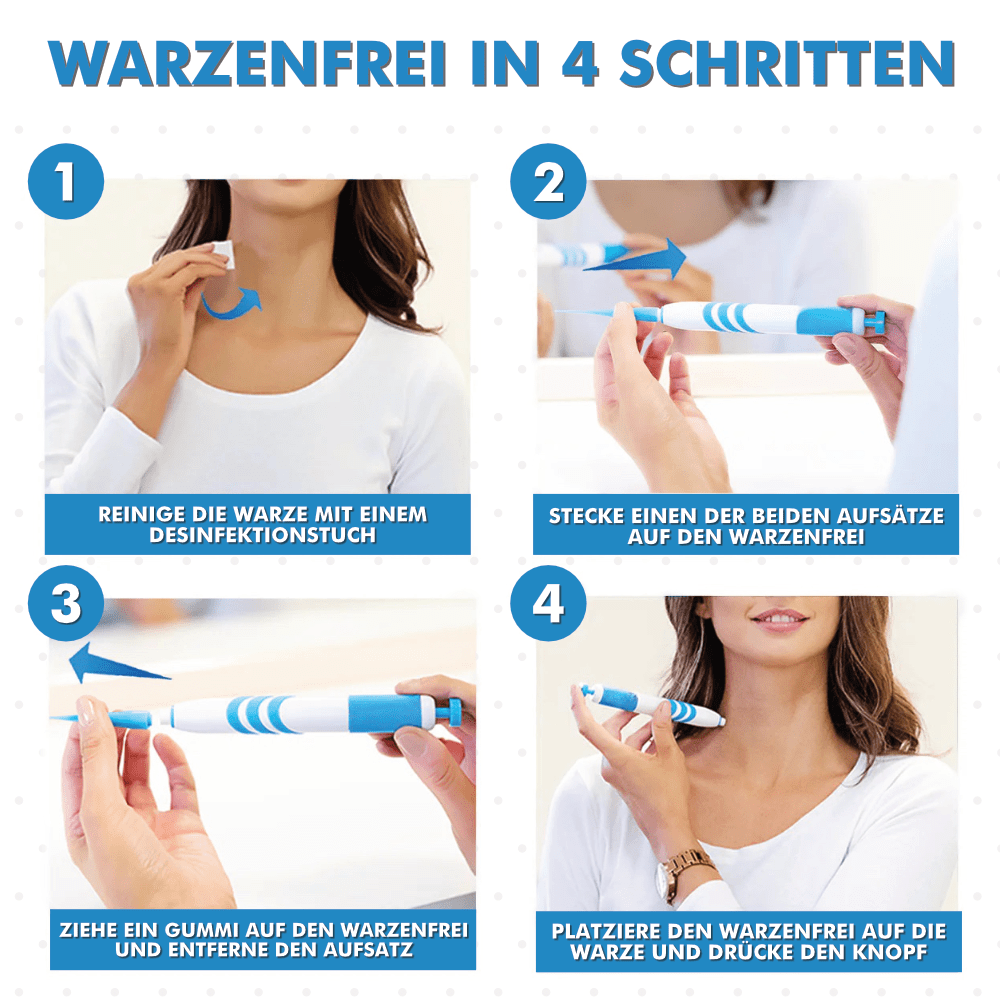 WARZENFREI IN 4 SCHRITTEN

1

REINIGE DIE WARZE MIT EINEM DESINFEKTIONSTUCH

2

STECKE EINEN DER BEIDEN AUFSÄTZE AUF DEN WARZENFREI

3

ZIEHE EIN GUMMI AUF DEN WARZENFREI UND ENTFERNE DEN AUFSATZ

4

PLATZIERE DEN WARZENFREI AUF DIE WARZE UND DRÜCKE DEN KNOPF