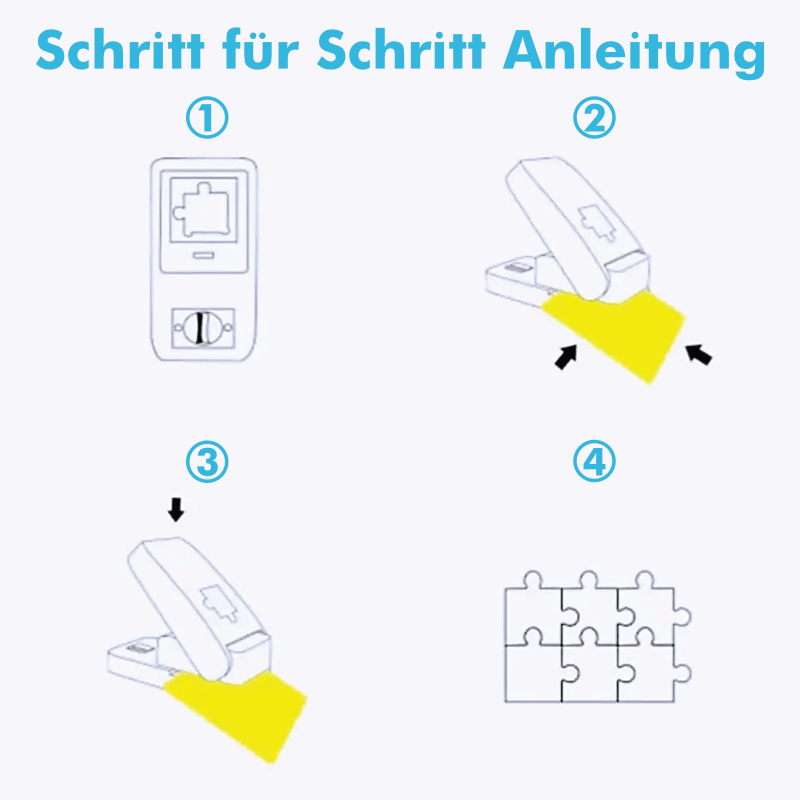 Schritt für Schritt Anleitung

①

②

③

④